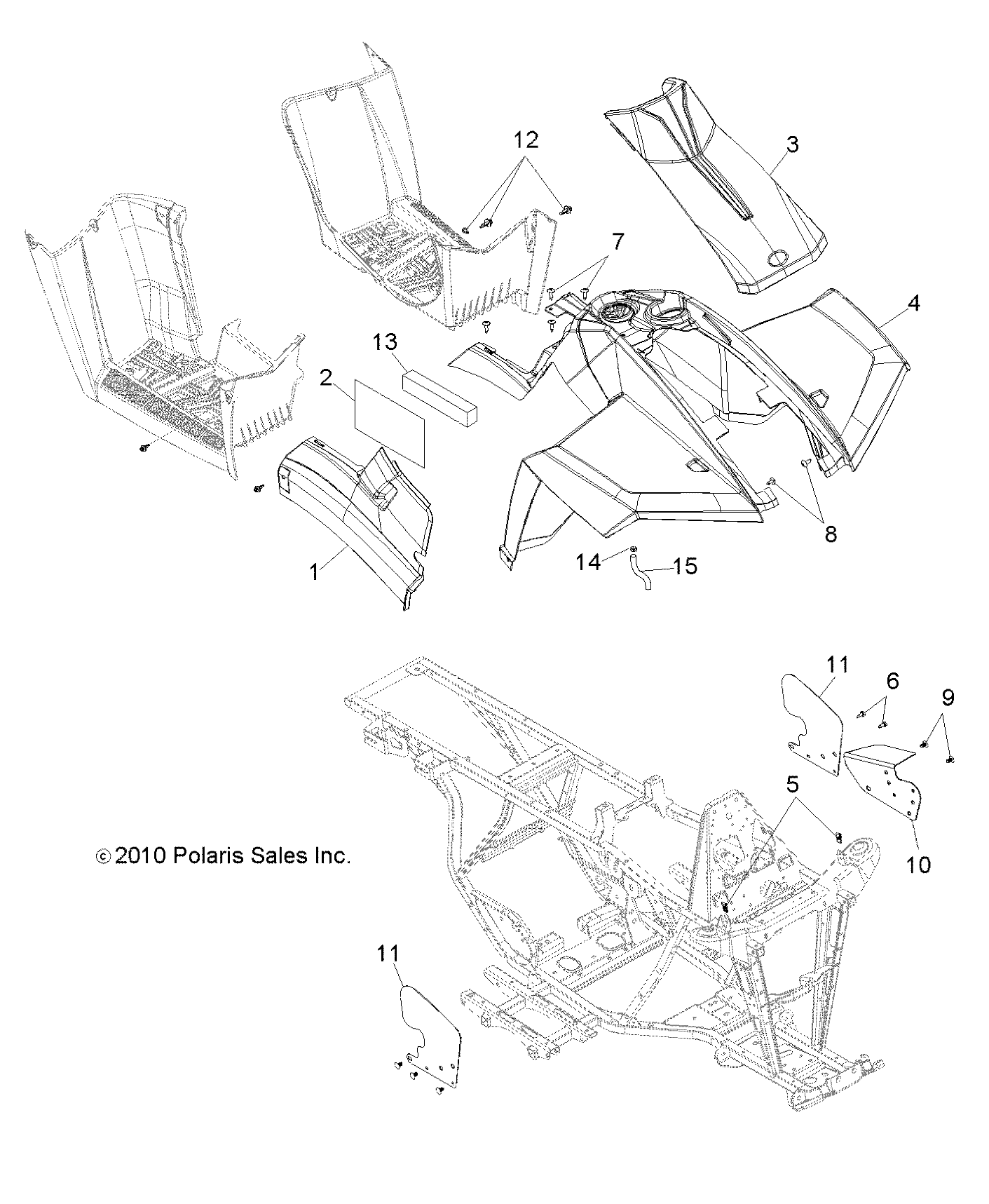 12
3
7
4
13
2
8
1
14
15
11
6
9
5
10
© 2010 Polaris Sales Inc.
11